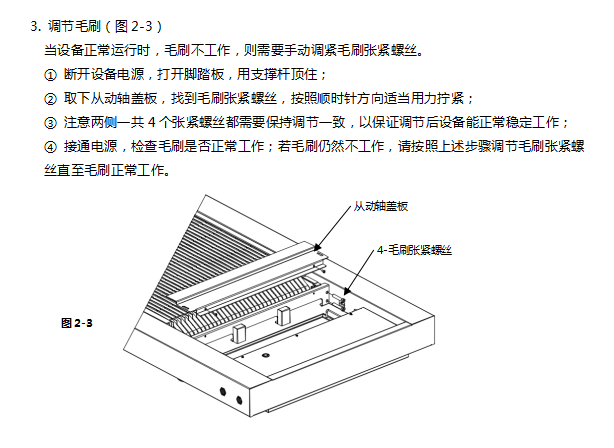 3. 调节毛刷（图 2-3）

当设备正常运行时，毛刷不工作，则需要手动调紧毛刷张紧螺丝。

① 断开设备电源，打开脚踏板，用支撑杆顶住；

② 取下从动轴盖板，找到毛刷张紧螺丝，按照顺时针方向适当用力拧紧；

③ 注意两侧一共 4 个张紧螺丝都需要保持调节一致，以保证调节后设备能正常稳定工作；

④ 接通电源，检查毛刷是否正常工作；若毛刷仍然不工作，请按照上述步骤调节毛刷张紧螺丝直至毛刷正常工作。

从动轴盖板

4-毛刷张紧螺丝

图 2-3