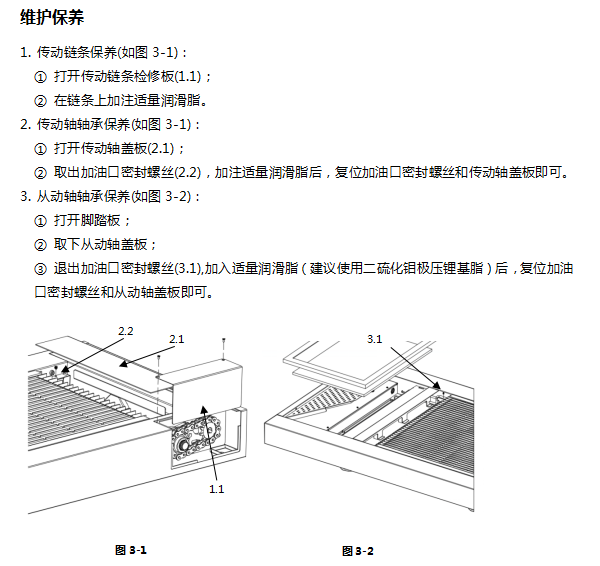 维护保养

1. 传动链条保养(如图 3-1)：

① 打开传动链条检修板(1.1)；

② 在链条上加注适量润滑脂。

2. 传动轴轴承保养(如图 3-1)：

① 打开传动轴盖板(2.1)；

② 取出加油口密封螺丝(2.2)，加注适量润滑脂后，复位加油口密封螺丝和传动轴盖板即可。

3. 从动轴轴承保养(如图 3-2)：

① 打开脚踏板；

② 取下从动轴盖板；

③ 退出加油口密封螺丝(3.1),加入适量润滑脂（建议使用二硫化钼极压锂基脂）后，复位加油口密封螺丝和从动轴盖板即可。

2.2
2.1
1.1

3.1

图 3-1

图 3-2